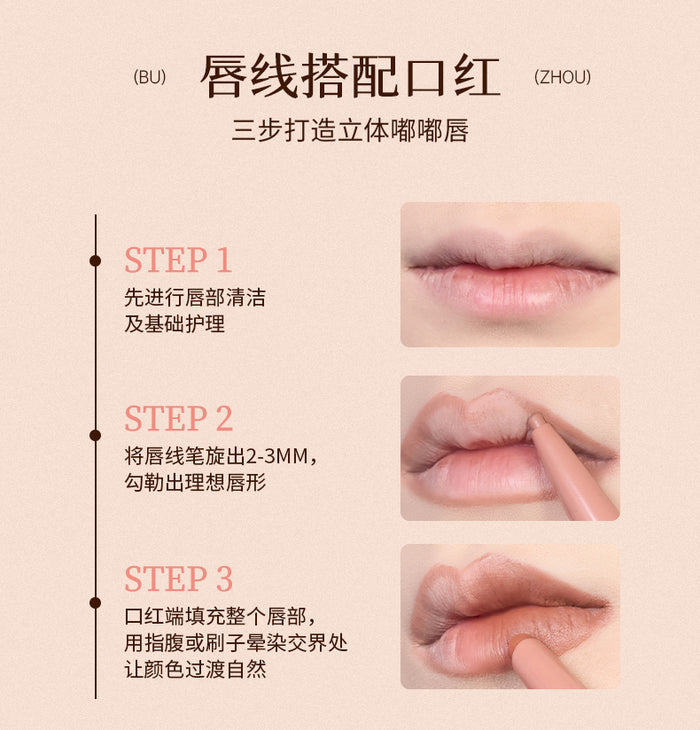 (BU) 唇线搭配口红 (ZHOU)

三步打造立体嘟嘟唇

STEP 1
先进行唇部清洁
及基础护理

STEP 2
将唇线笔旋出2-3MM，
勾勒出理想唇形

STEP 3
口红端填充整个唇部，
用指腹或刷子晕染交界处
让颜色过渡自然